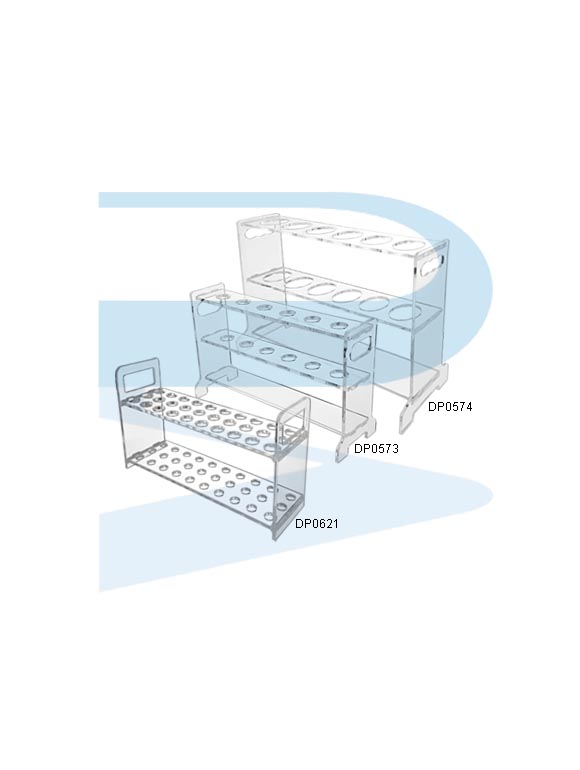 DP0574

DP0573

DP0621