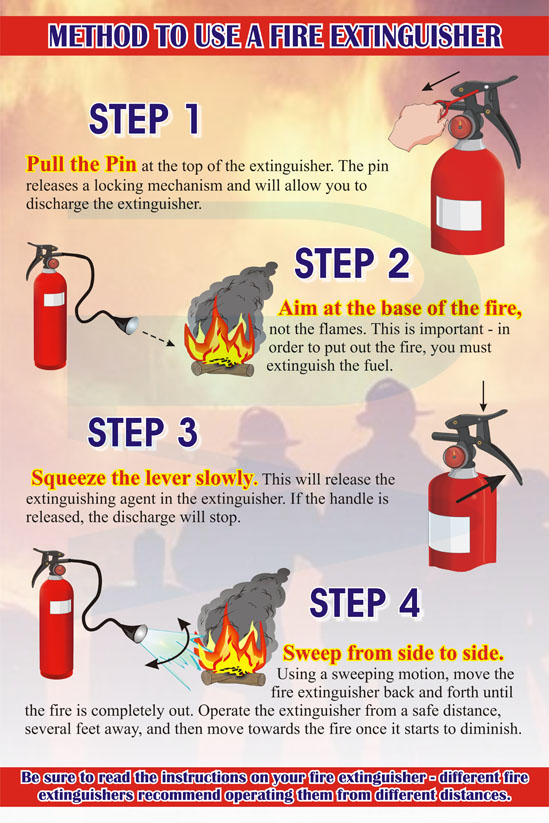 METHOD TO USE A FIRE EXTINGUISHER

STEP 1

Pull the Pin at the top of the extinguisher. The pin releases a locking mechanism and will allow you to discharge the extinguisher.

STEP 2

Aim at the base of the fire, not the flames. This is important - in order to put out the fire, you must extinguish the fuel.

STEP 3

Squeeze the lever slowly. This will release the extinguishing agent in the extinguisher. If the handle is released, the discharge will stop.

STEP 4

Sweep from side to side. Using a sweeping motion, move the fire extinguisher back and forth until the fire is completely out. Operate the extinguisher from a safe distance, several feet away, and then move towards the fire once it starts to diminish.

Be sure to read the instructions on your fire extinguisher - different fire extinguishers recommend operating them from different distances.